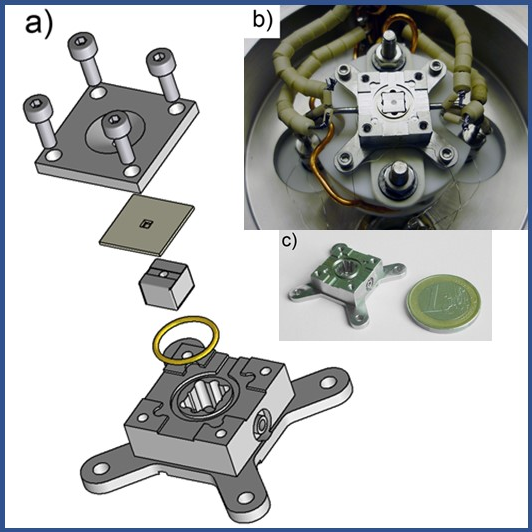 a)

b)

c)